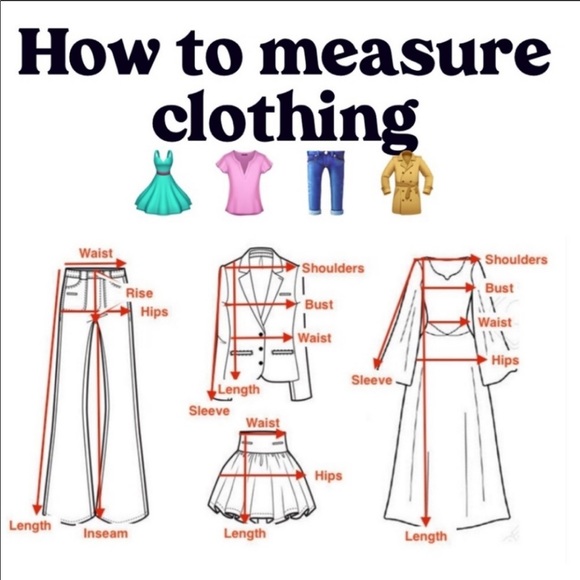 How to measure clothing

Waist
Rise
Hips
Length
Inseam

Shoulders
Bust
Waist
Length
Sleeve

Waist
Hips
Length

Shoulders
Bust
Waist
Hips
Sleeve
Length